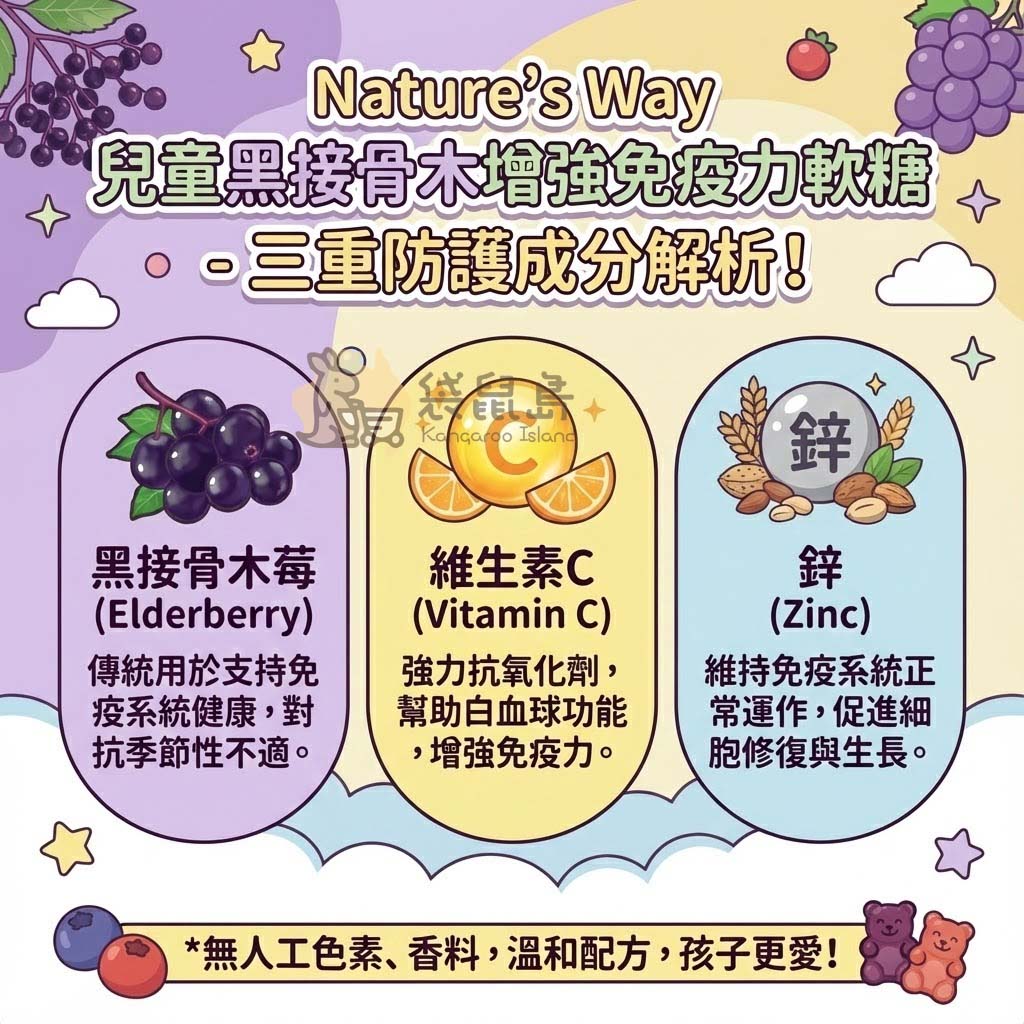 Nature's Way
兒童黑接骨木增強免疫力軟糖
- 三重防護成分解析！

袋鼠島
Kangaroo Island

黑接骨木莓
(Elderberry)
傳統用於支持免疫系統健康，對抗季節性不適。

C
維生素C
(Vitamin C)
強力抗氧化劑，幫助白血球功能，增強免疫力。

鋅
鋅
(Zinc)
維持免疫系統正常運作，促進細胞修復與生長。

*無人工色素、香料，溫和配方，孩子更愛！