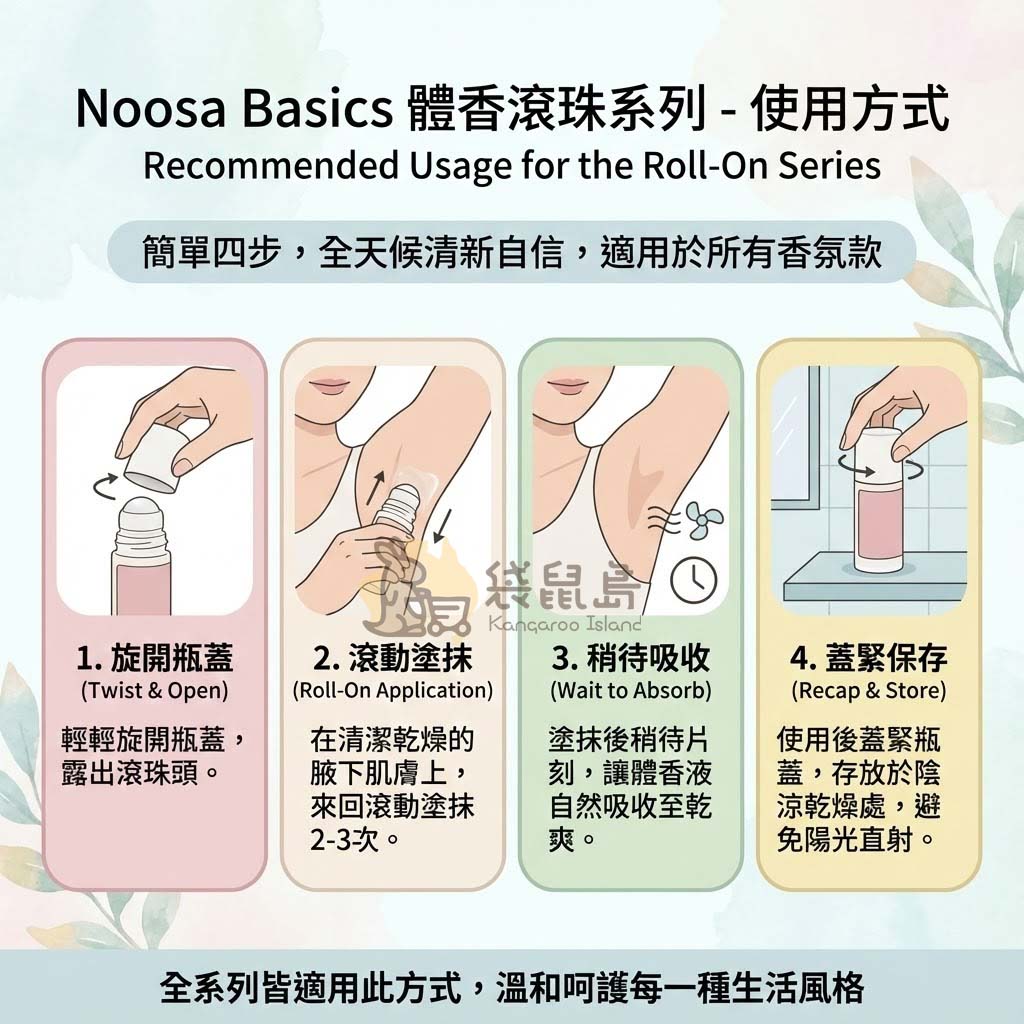 Noosa Basics 體香滾珠系列 - 使用方式
Recommended Usage for the Roll-On Series

簡單四步，全天候清新自信，適用於所有香氛款

袋鼠島
Kangaroo Island

1. 旋開瓶蓋
(Twist & Open)
輕輕旋開瓶蓋，露出滾珠頭。

2. 滾動塗抹
(Roll-On Application)
在清潔乾燥的腋下肌膚上，來回滾動塗抹2-3次。

3. 稍待吸收
(Wait to Absorb)
塗抹後稍待片刻，讓體香液自然吸收至乾爽。

4. 蓋緊保存
(Recap & Store)
使用後蓋緊瓶蓋，存放於陰涼乾燥處，避免陽光直射。

全系列皆適用此方式，溫和呵護每一種生活風格